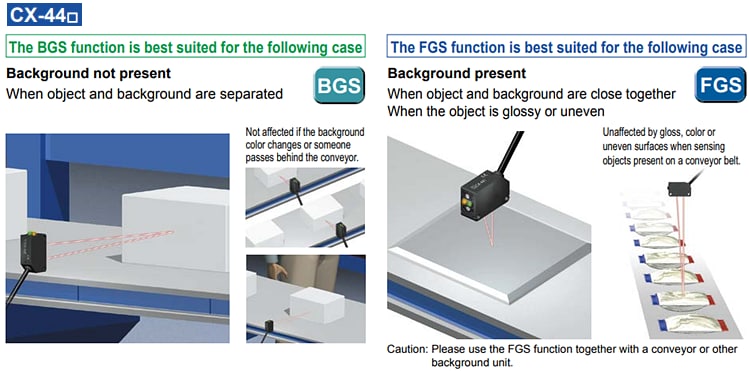 CX-44□

The BGS function is best suited for the following case

Background not present

When object and background are separated

BGS

Not affected if the background color changes or someone passes behind the conveyor.

The FGS function is best suited for the following case

Background present

When object and background are close together
When the object is glossy or uneven

FGS

Unaffected by gloss, color or uneven surfaces when sensing objects present on a conveyor belt.

Caution: Please use the FGS function together with a conveyor or other background unit.